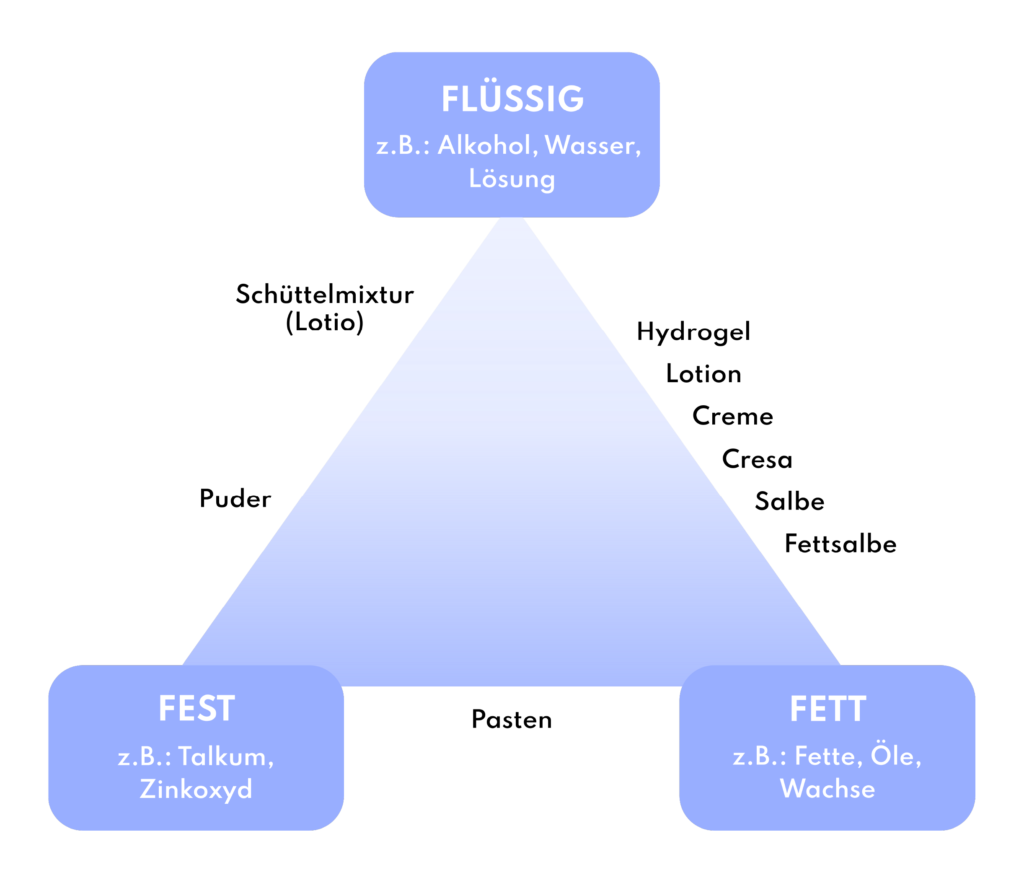 FLÜSSIG
z.B.: Alkohol, Wasser, Lösung

Schüttelmixtur (Lotio)

Hydrogel
Lotion
Creme
Cresa
Salbe
Fettsalbe

Puder

FEST
z.B.: Talkum, Zinkoxyd

Pasten

FETT
z.B.: Fette, Öle, Wachse